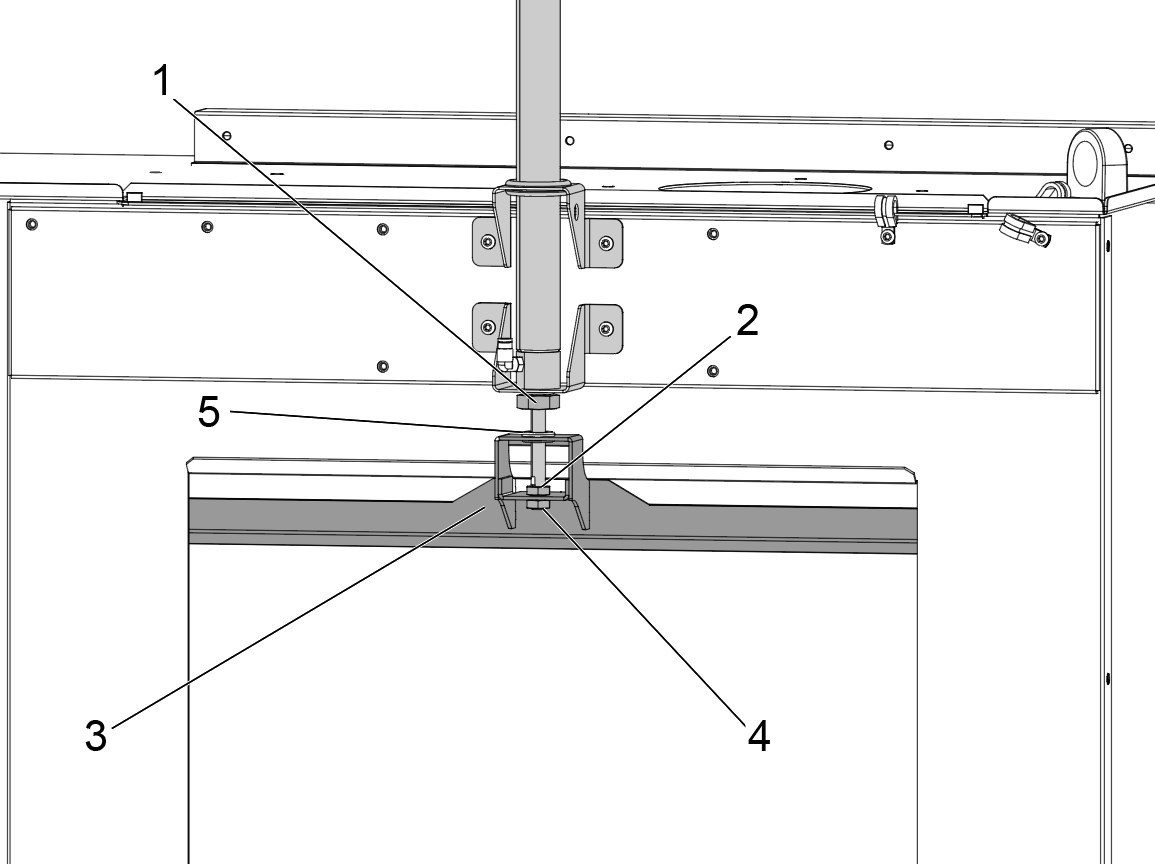 1
2
5
3
4